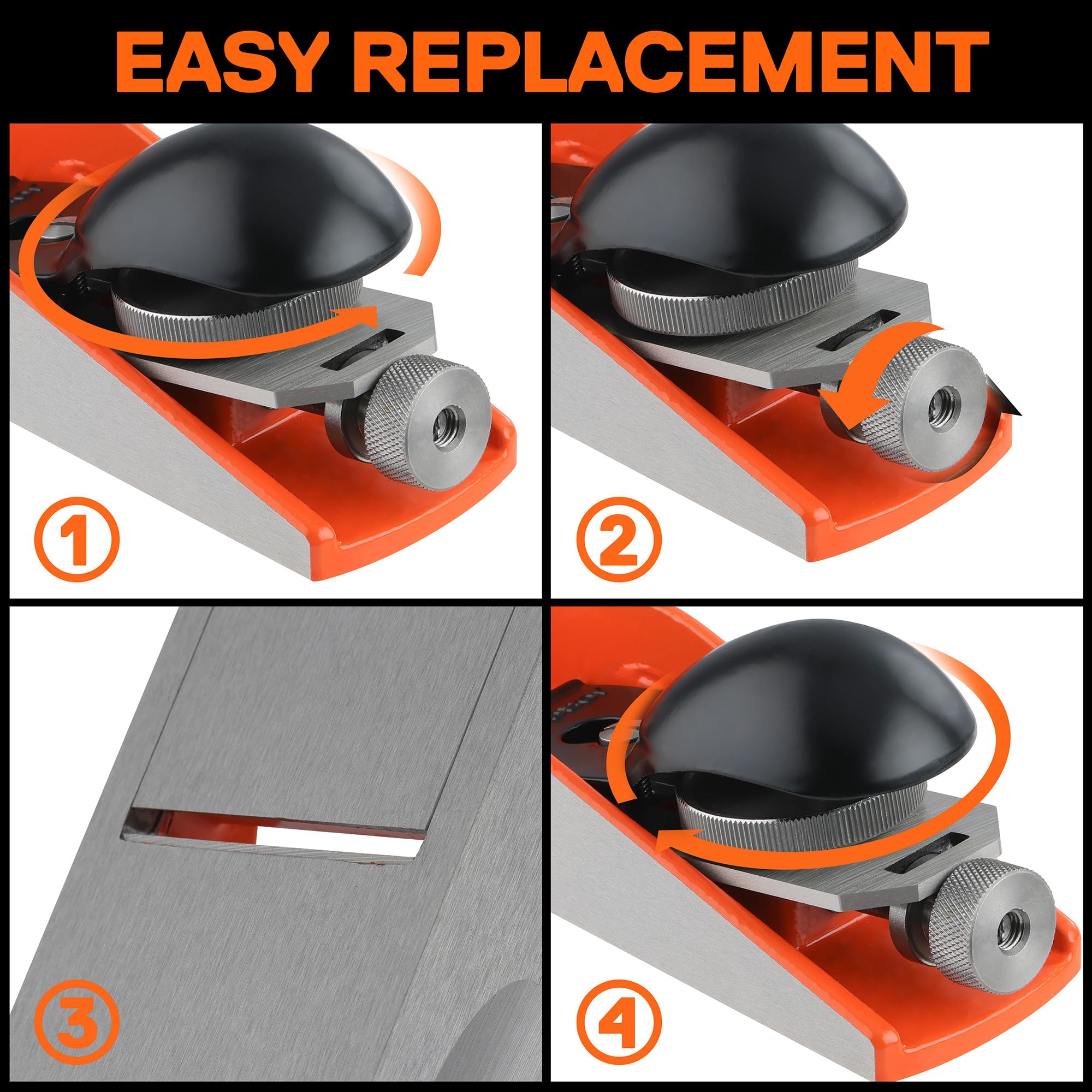 EASY REPLACEMENT

①

②

③

④