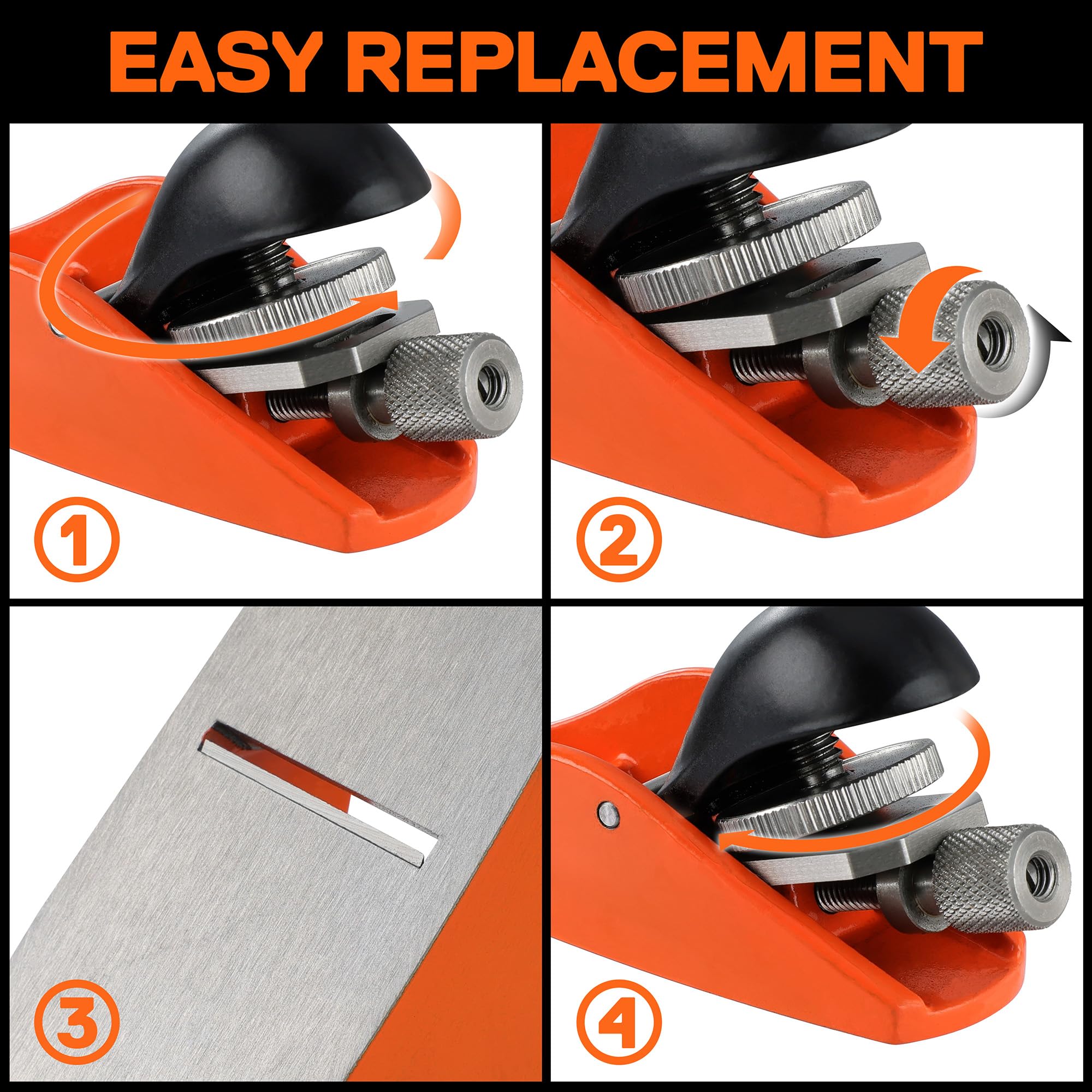 EASY REPLACEMENT

①

②

③

④